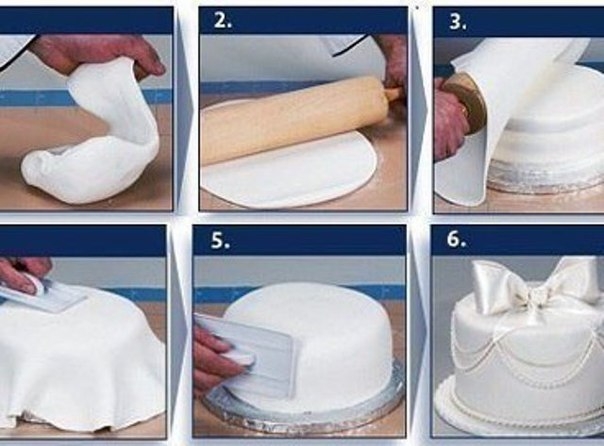 2.

3.

5.

6.