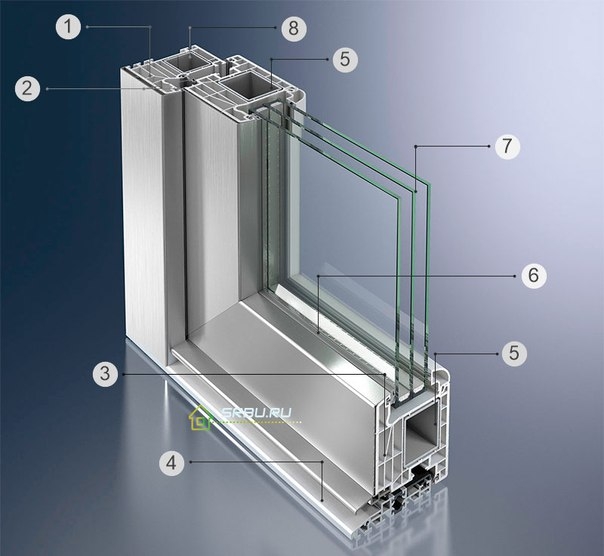 1
8
5
2
7
6
5
3
SRBU.RU
4