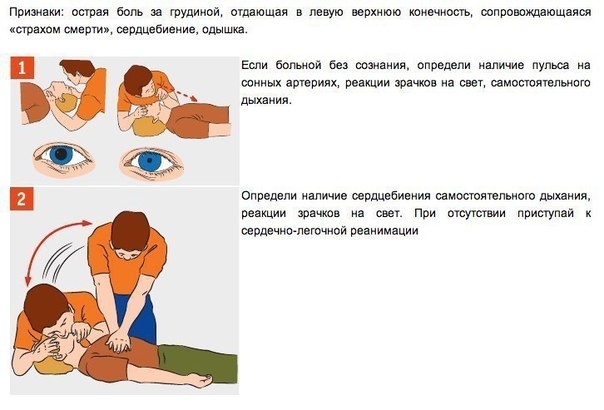 Признаки: острая боль за грудиной, отдающая в левую верхнюю конечность, сопровождающаяся «страхом смерти», сердцебиение, одышка.

1

Если больной без сознания, определи наличие пульса на сонных артериях, реакции зрачков на свет, самостоятельного дыхания.

2

Определи наличие сердцебиения самостоятельного дыхания, реакции зрачков на свет. При отсутствии приступай к сердечно-легочной реанимации